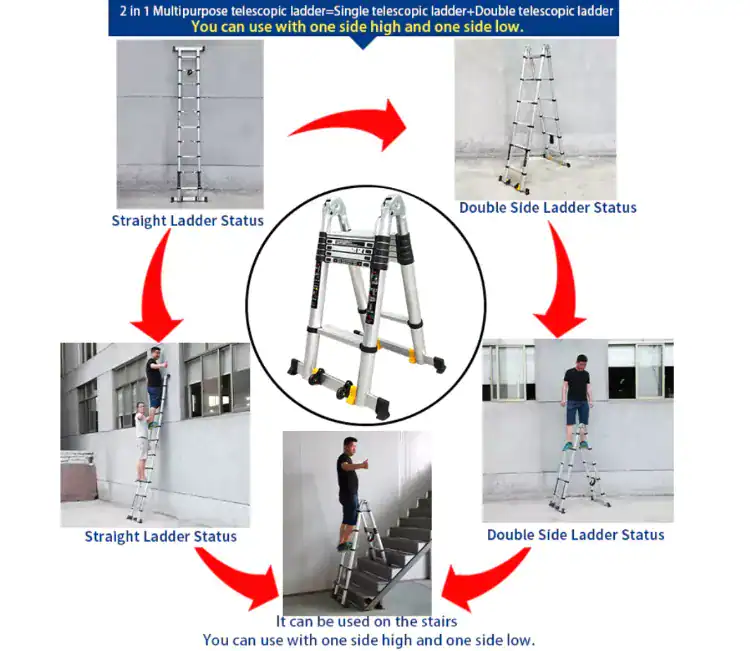 2 in 1 Multipurpose telescopic ladder=Single telescopic ladder+Double telescopic ladder
You can use with one side high and one side low.

Straight Ladder Status

Double Side Ladder Status

Straight Ladder Status

Double Side Ladder Status

It can be used on the stairs
You can use with one side high and one side low.